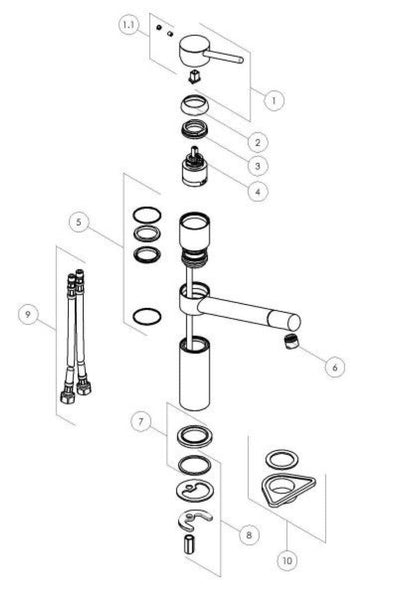 1.1
1
2
3
4
5
9
6
7
8
10