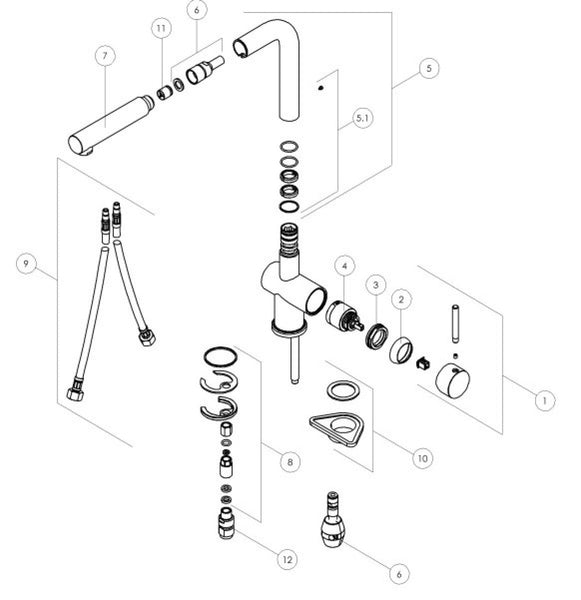 6
11
7
5
5.1
9
4
3
2
1
8
10
12
6